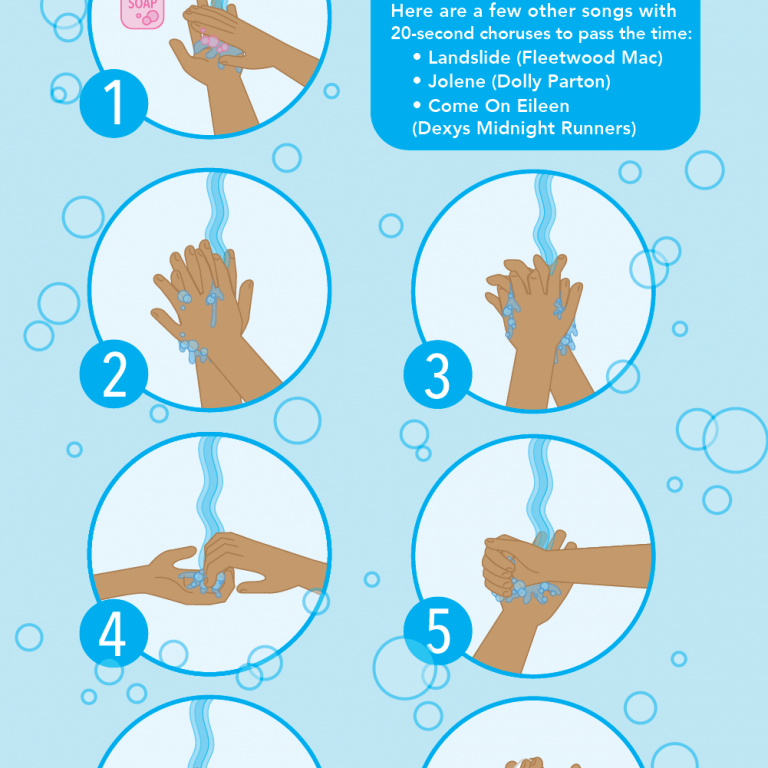 SOAP

1

Here are a few other songs with 20-second choruses to pass the time:
• Landslide (Fleetwood Mac)
• Jolene (Dolly Parton)
• Come On Eileen (Dexys Midnight Runners)

2

3

4

5